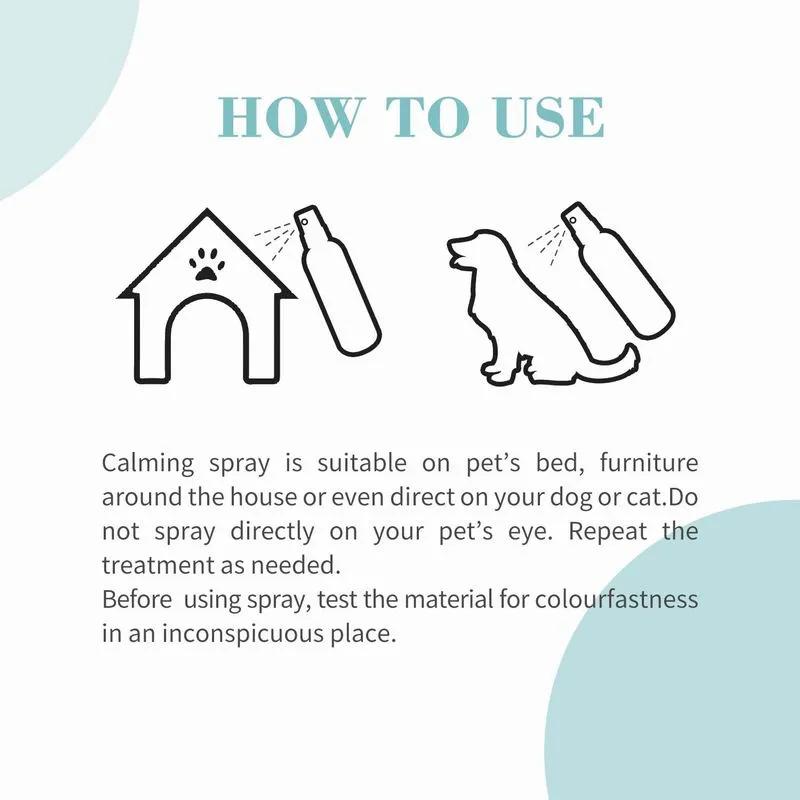 HOW TO USE

Calming spray is suitable on pet's bed, furniture around the house or even direct on your dog or cat.Do not spray directly on your pet's eye. Repeat the treatment as needed.
Before using spray, test the material for colourfastness in an inconspicuous place.