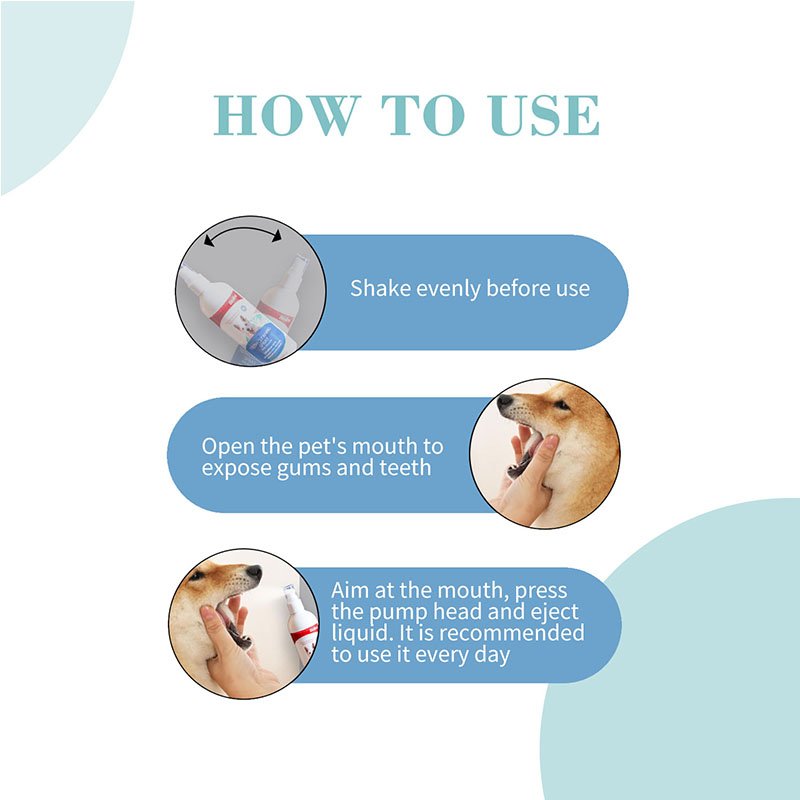 HOW TO USE

Shake evenly before use

Open the pet's mouth to expose gums and teeth

Aim at the mouth, press the pump head and eject liquid. It is recommended to use it every day