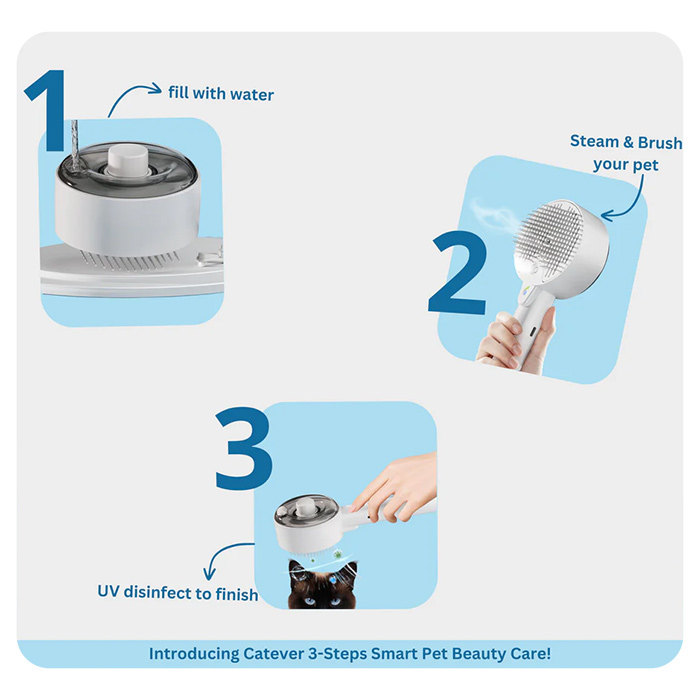 1

fill with water

Steam & Brush your pet

2

3

UV disinfect to finish

Introducing Catever 3-Steps Smart Pet Beauty Care!